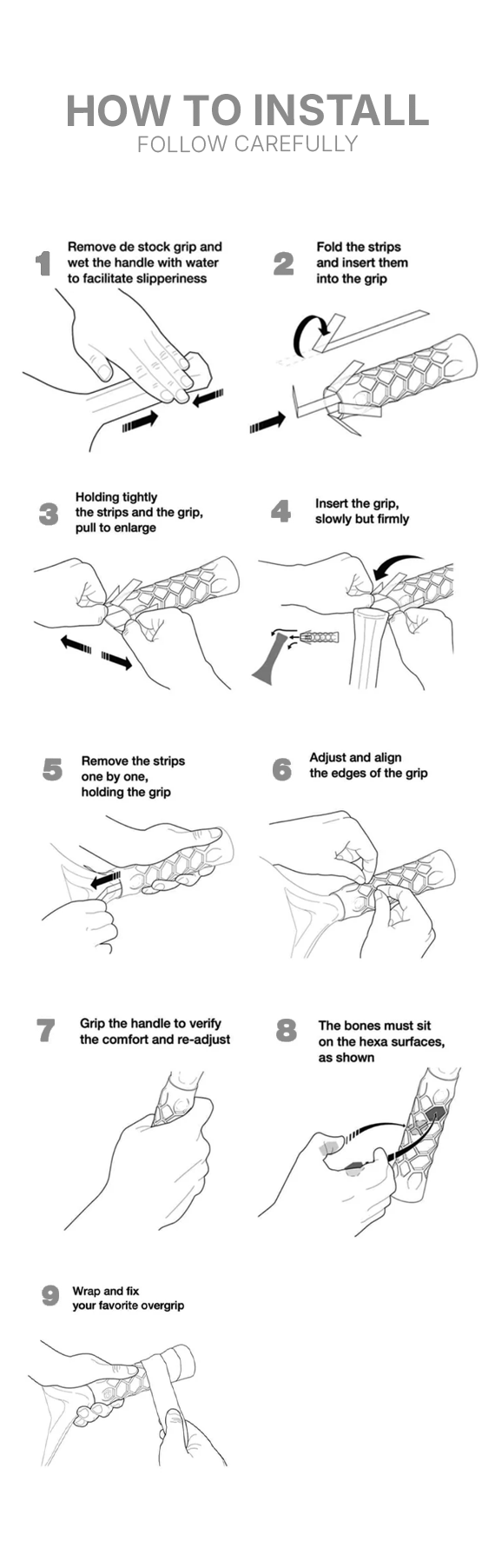 HOW TO INSTALL
FOLLOW CAREFULLY

1
Remove de stock grip and wet the handle with water to facilitate slipperiness

2
Fold the strips and insert them into the grip

3
Holding tightly the strips and the grip, pull to enlarge

4
Insert the grip, slowly but firmly

5
Remove the strips one by one, holding the grip

6
Adjust and align the edges of the grip

7
Grip the handle to verify the comfort and re-adjust

8
The bones must sit on the hexa surfaces, as shown

9
Wrap and fix your favorite overgrip